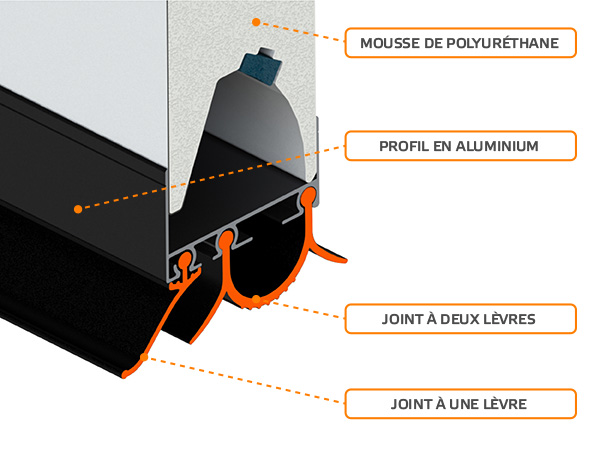 MOUSSE DE POLYURÉTHANE

PROFIL EN ALUMINIUM

JOINT À DEUX LÈVRES

JOINT À UNE LÈVRE