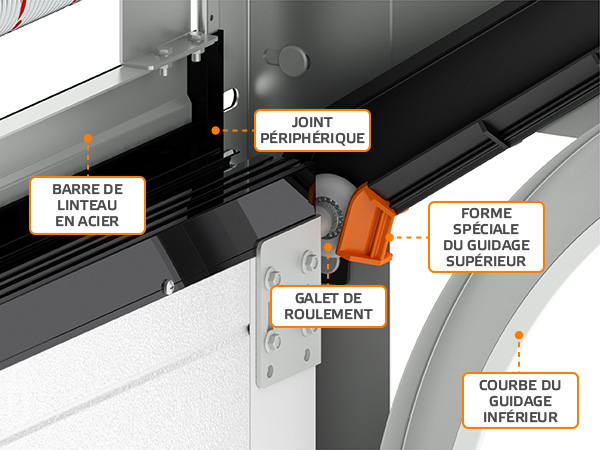 JOINT PÉRIPHÉRIQUE

BARRE DE LINTEAU EN ACIER

FORME SPÉCIALE DU GUIDAGE SUPÉRIEUR

GALET DE ROULEMENT

COURBE DU GUIDAGE INFÉRIEUR